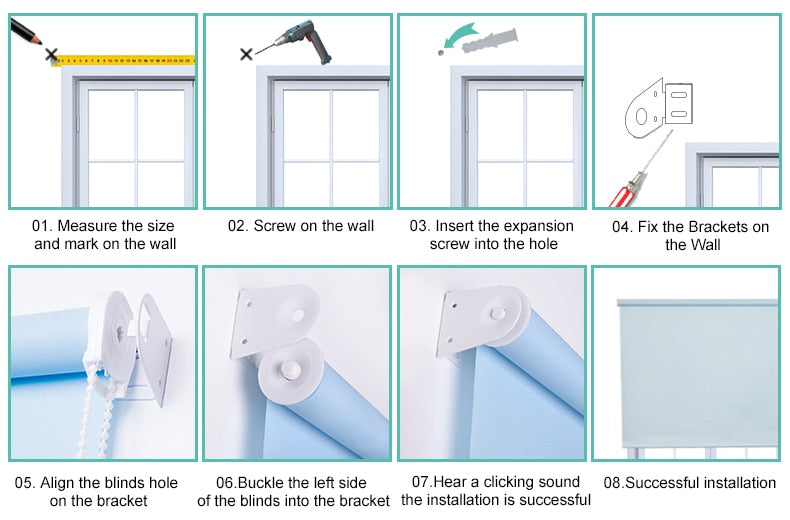 01. Measure the size and mark on the wall

02. Screw on the wall

03. Insert the expansion screw into the hole

04. Fix the Brackets on the Wall

05. Align the blinds hole on the bracket

06.Buckle the left side of the blinds into the bracket

07.Hear a clicking sound the installation is successful

08.Successful installation